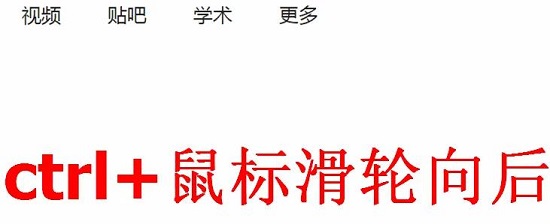 视频　贴吧　学术　更多

ctrl+鼠标滑轮向后