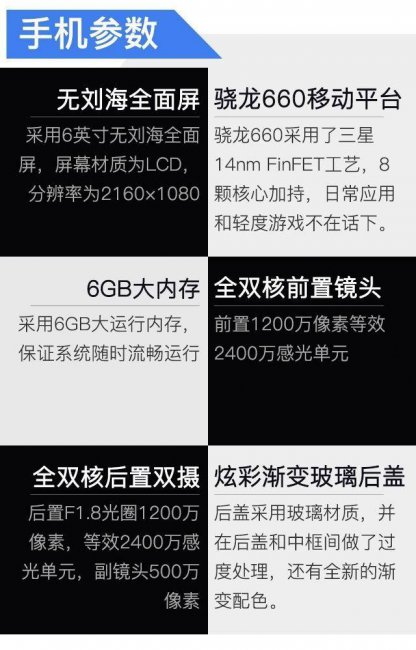 手机参数

无刘海全面屏

采用6英寸无刘海全面屏，屏幕材质为LCD，分辨率为2160×1080

骁龙660移动平台

骁龙660采用了三星14nm FinFET工艺，8颗核心加持，日常应用和轻度游戏不在话下。

6GB大内存

采用6GB大运行内存，保证系统随时流畅运行

全双核前置镜头

前置1200万像素等效2400万感光单元

全双核后置双摄

后置F1.8光圈1200万像素，等效2400万感光单元，副镜头500万像素

炫彩渐变玻璃后盖

后盖采用玻璃材质，并在后盖和中框间做了过度处理，还有全新的渐变配色。